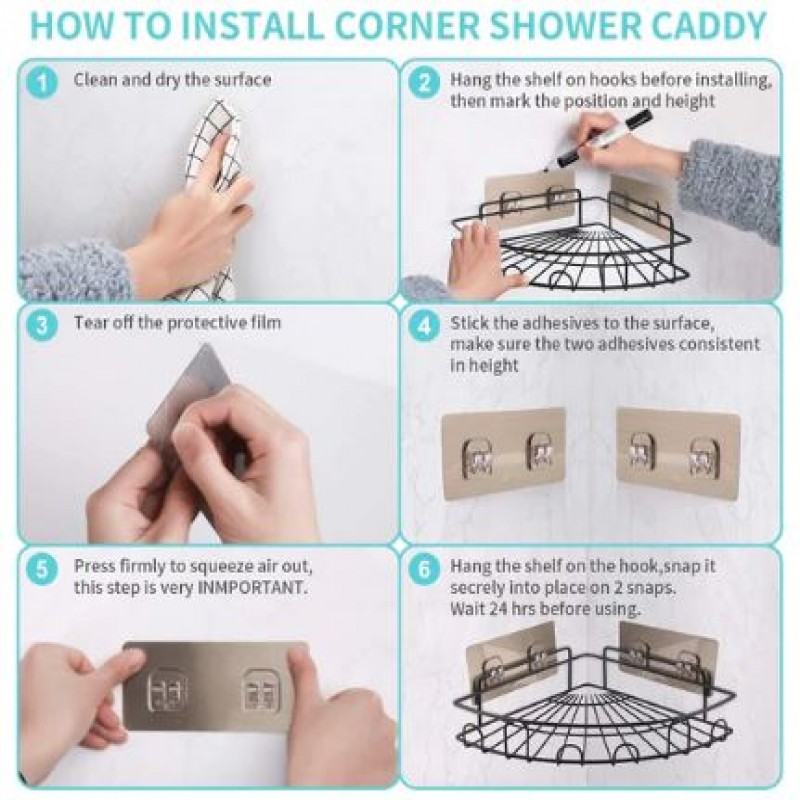 HOW TO INSTALL CORNER SHOWER CADDY

1 Clean and dry the surface

2 Hang the shelf on hooks before installing, then mark the position and height

3 Tear off the protective film

4 Stick the adhesives to the surface, make sure the two adhesives consistent in height

5 Press firmly to squeeze air out, this step is very INMPORTANT.

6 Hang the shelf on the hook,snap it secrely into place on 2 snaps. Wait 24 hrs before using.