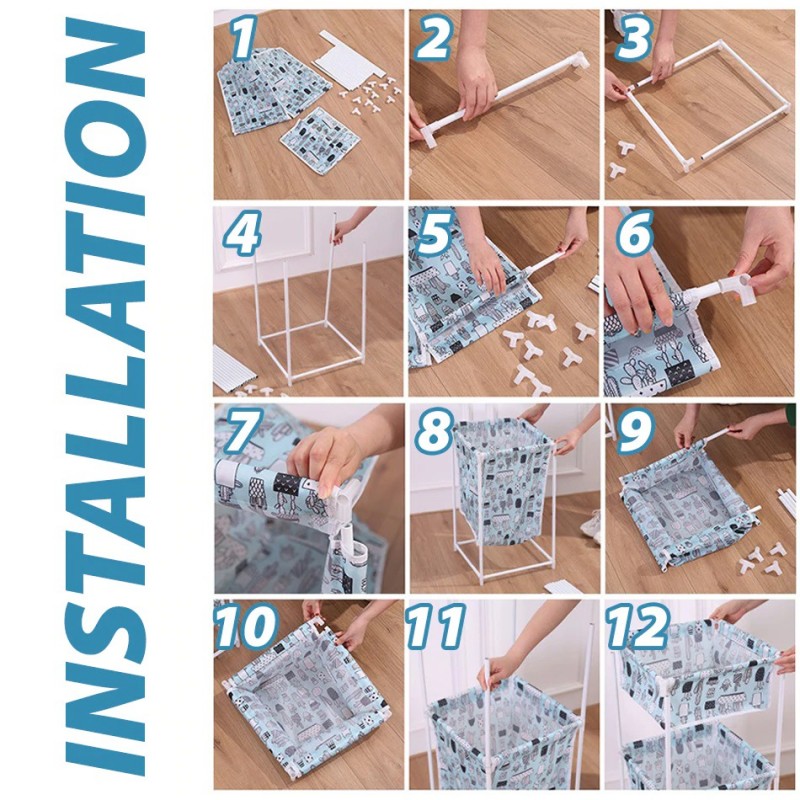 INSTALLATION

1

2

3

4

5

6

7

8

9

10

11

12