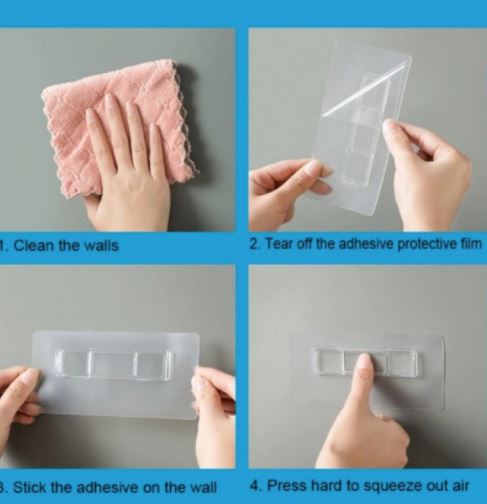 1. Clean the walls

2. Tear off the adhesive protective film

3. Stick the adhesive on the wall

4. Press hard to squeeze out air