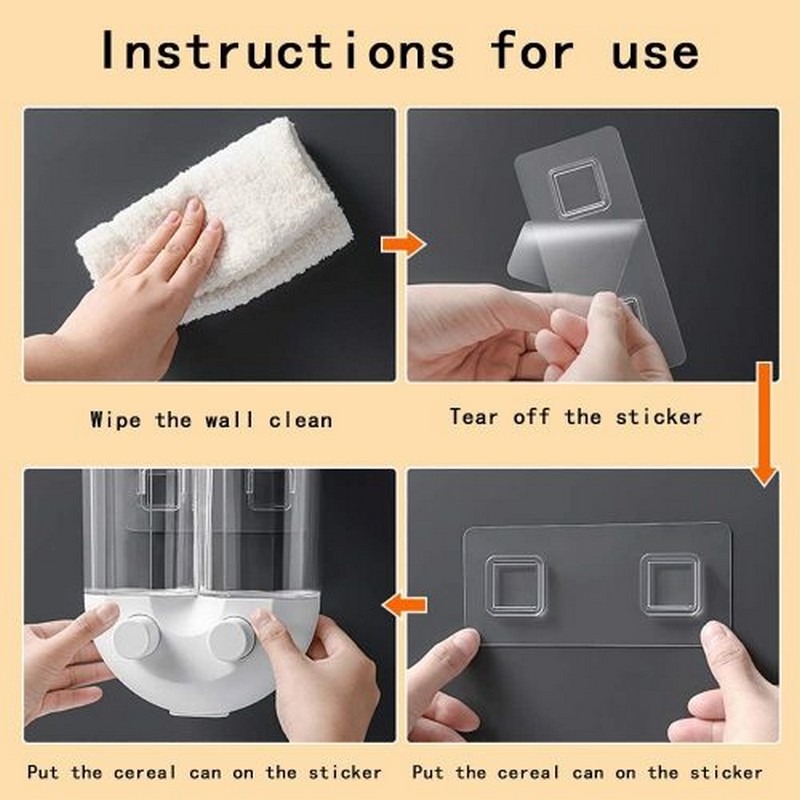 Instructions for use

Wipe the wall clean

Tear off the sticker

Put the cereal can on the sticker

Put the cereal can on the sticker