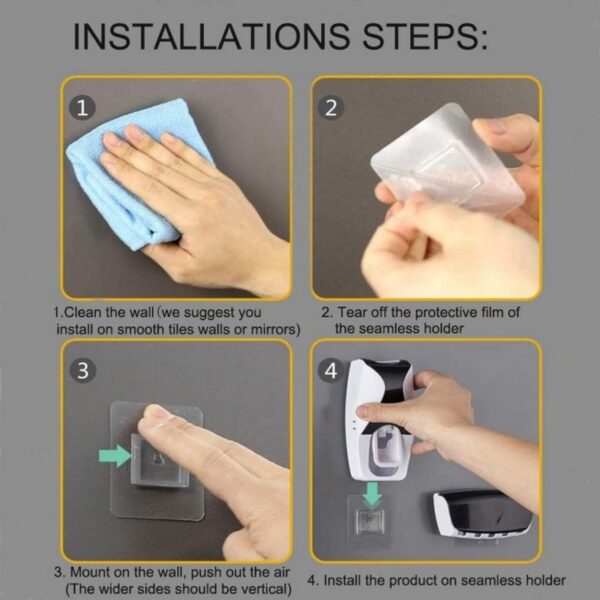 INSTALLATIONS STEPS:

1

2

1.Clean the wall (we suggest you install on smooth tiles walls or mirrors)

2. Tear off the protective film of the seamless holder

3

4

3. Mount on the wall, push out the air (The wider sides should be vertical)

4. Install the product on seamless holder